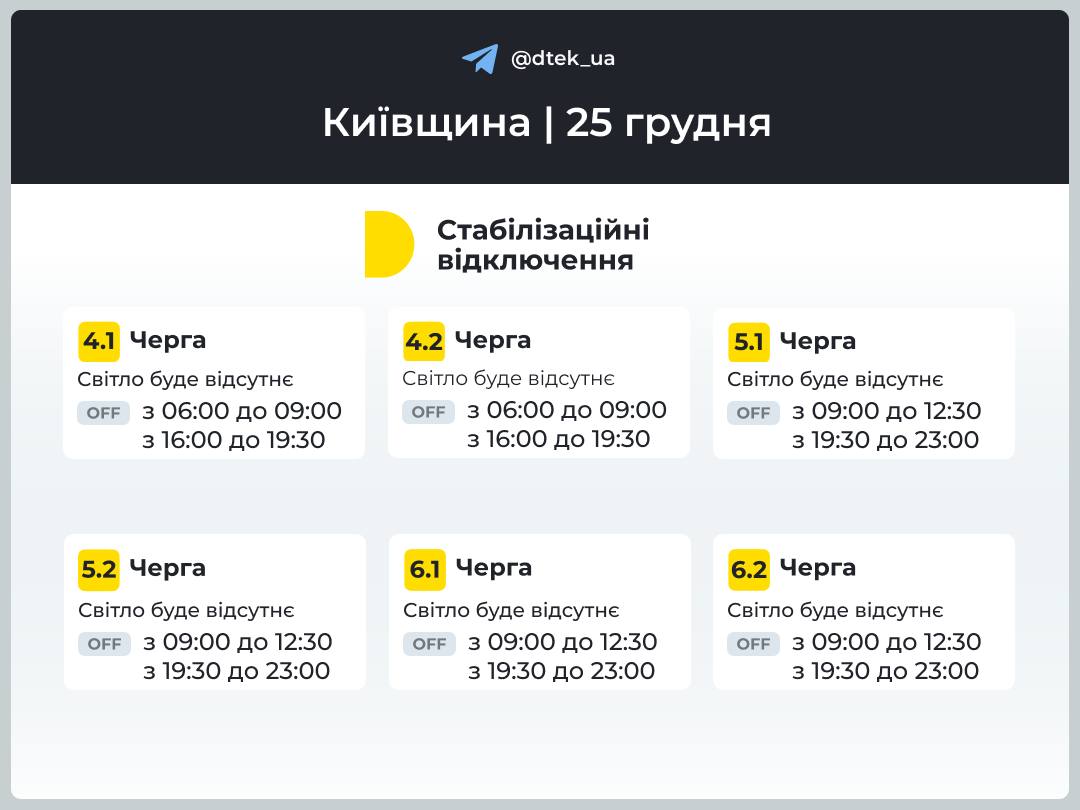 @dtek_ua

Київщина | 25 грудня

Стабілізаційні відключення

4.1 Черга
Світло буде відсутнє
OFF з 06:00 до 09:00
з 16:00 до 19:30

4.2 Черга
Світло буде відсутнє
OFF з 06:00 до 09:00
з 16:00 до 19:30

5.1 Черга
Світло буде відсутнє
OFF з 09:00 до 12:30
з 19:30 до 23:00

5.2 Черга
Світло буде відсутнє
OFF з 09:00 до 12:30
з 19:30 до 23:00

6.1 Черга
Світло буде відсутнє
OFF з 09:00 до 12:30
з 19:30 до 23:00

6.2 Черга
Світло буде відсутнє
OFF з 09:00 до 12:30
з 19:30 до 23:00